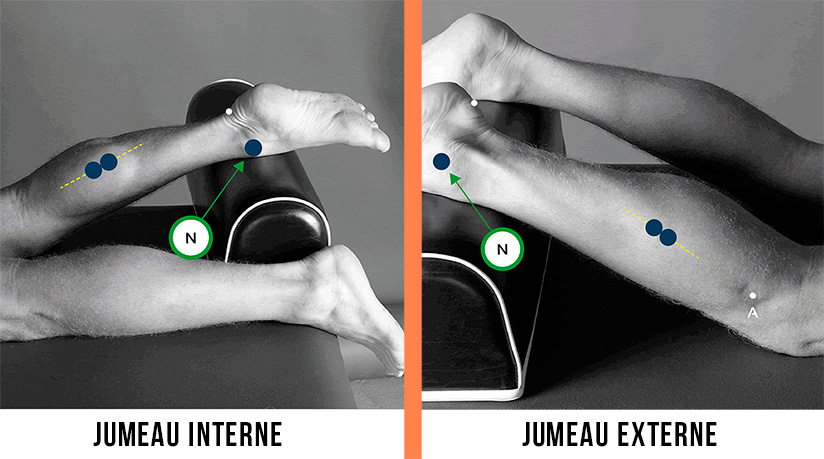 N

JUMEAU INTERNE

N

A

JUMEAU EXTERNE